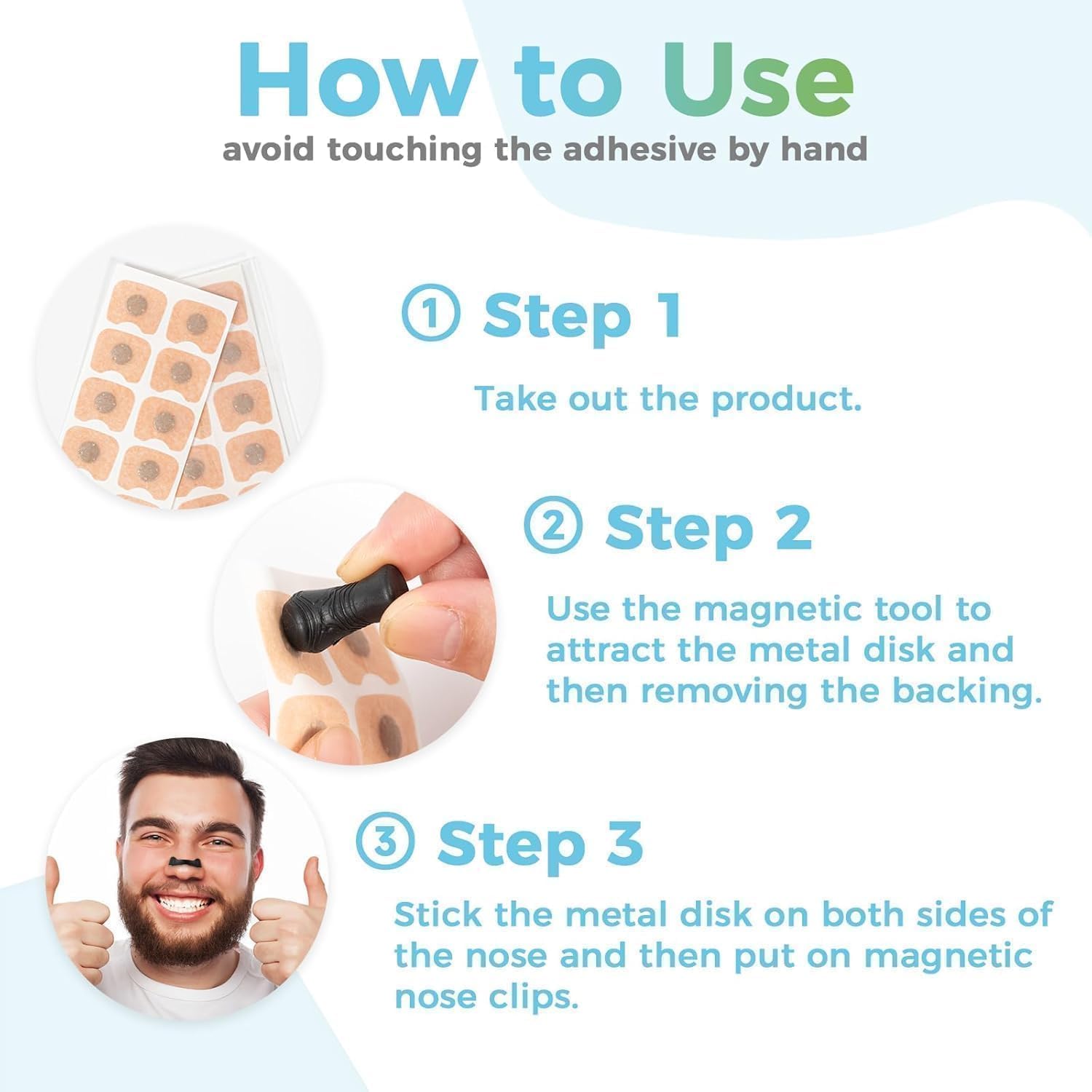 How to Use
avoid touching the adhesive by hand

① Step 1

Take out the product.

② Step 2

Use the magnetic tool to attract the metal disk and then removing the backing.

③ Step 3

Stick the metal disk on both sides of the nose and then put on magnetic nose clips.